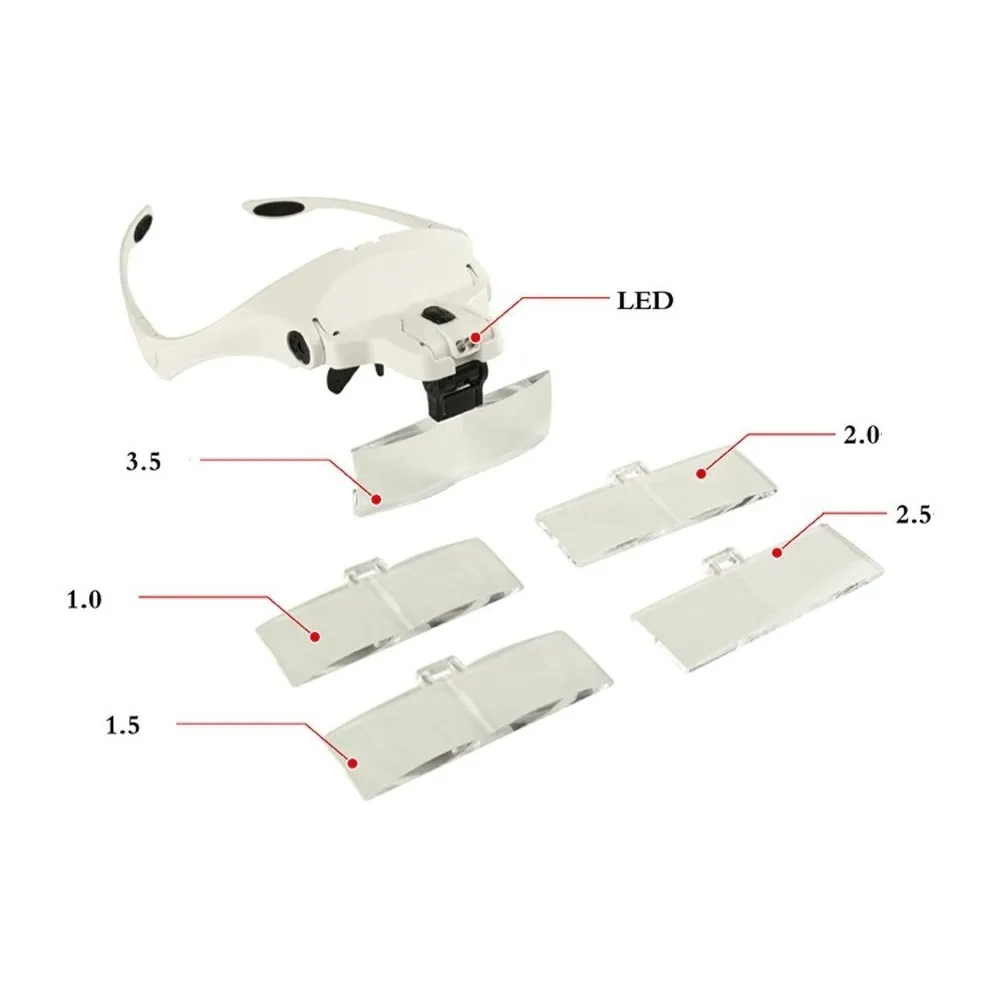 LED

3.5

2.0

2.5

1.0

1.5